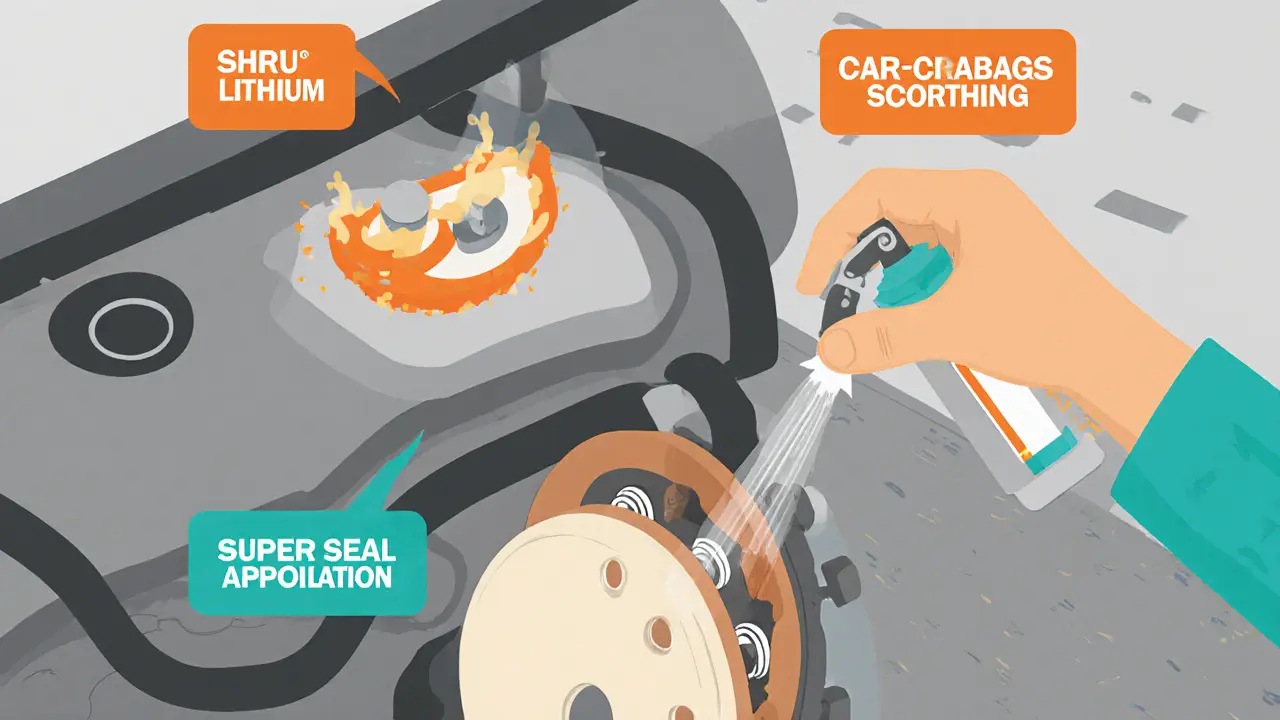 SHRU®
LITHIUM

CAR-CRABAGS
SCORTHING

SUPER SEAL
APPOILATION