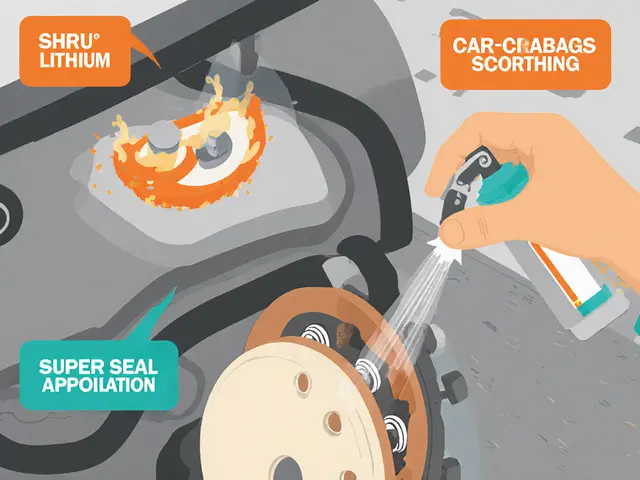 SHRU®
LITHIUM

CAR-CRABAGS
SCORTHING

SUPER SEAL
APPOILATION