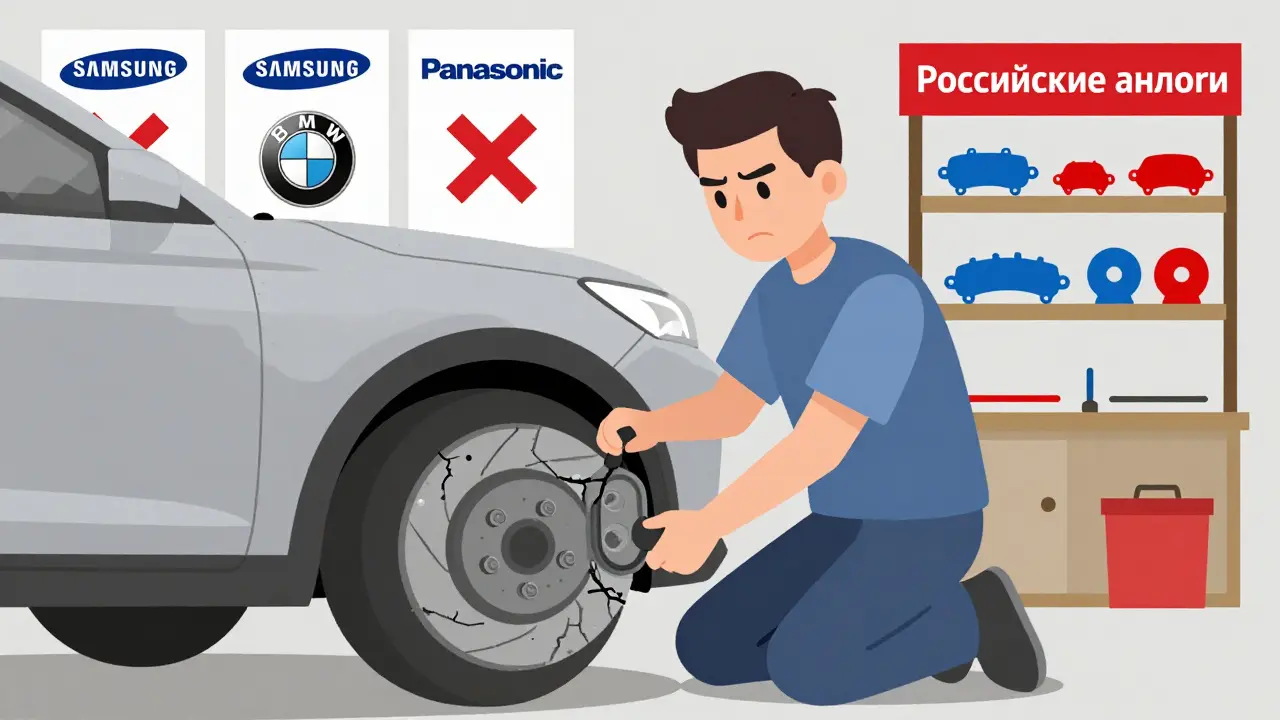 SAMSUNG

SAMSUNG

BMW

Panasonic

Российские анлоги